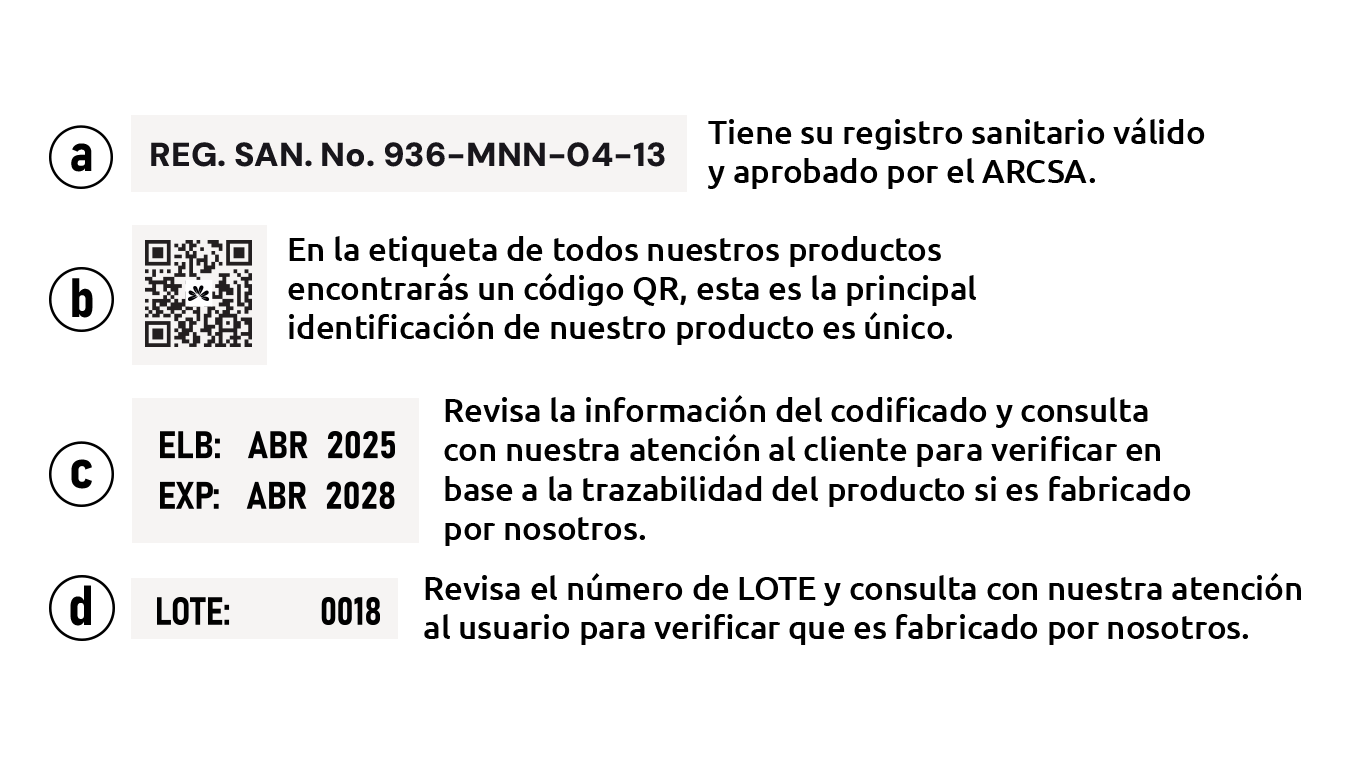 a

REG. SAN. No. 936-MNN-04-13

Tiene su registro sanitario válido y aprobado por el ARCSA.

b

En la etiqueta de todos nuestros productos encontrarás un código QR, esta es la principal identificación de nuestro producto es único.

c

ELB: ABR 2025
EXP: ABR 2028

Revisa la información del codificado y consulta con nuestra atención al cliente para verificar en base a la trazabilidad del producto si es fabricado por nosotros.

d

LOTE: 0018

Revisa el número de LOTE y consulta con nuestra atención al usuario para verificar que es fabricado por nosotros.